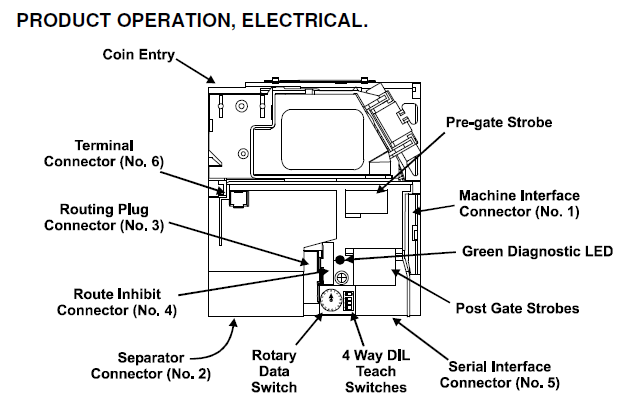 PRODUCT OPERATION, ELECTRICAL.

Coin Entry

Terminal Connector (No. 6)

Routing Plug Connector (No. 3)

Route Inhibit Connector (No. 4)

Separator Connector (No. 2)

Rotary Data Switch

4 Way DIL Teach Switches

Serial Interface Connector (No. 5)

Post Gate Strobes

Green Diagnostic LED

Machine Interface Connector (No. 1)

Pre-gate Strobe