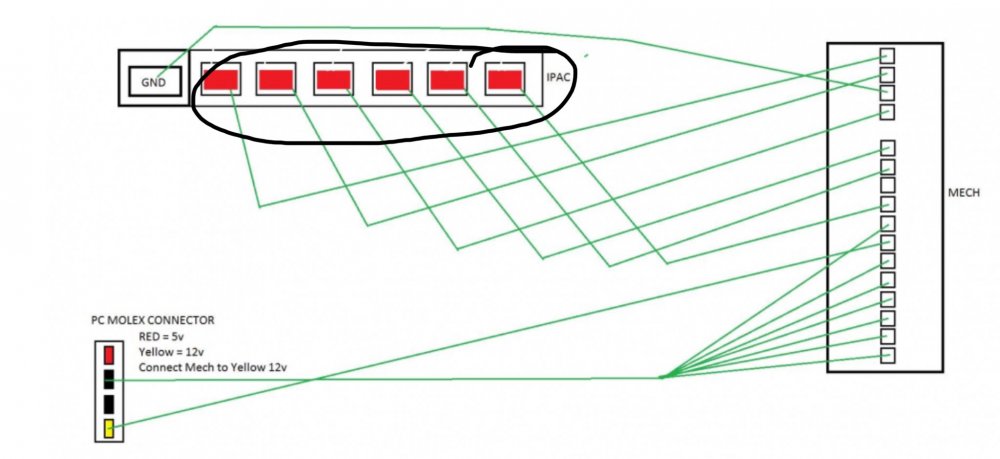 GND

IPAC

MECH

PC MOLEX CONNECTOR
RED = 5v
Yellow = 12v
Connect Mech to Yellow 12v